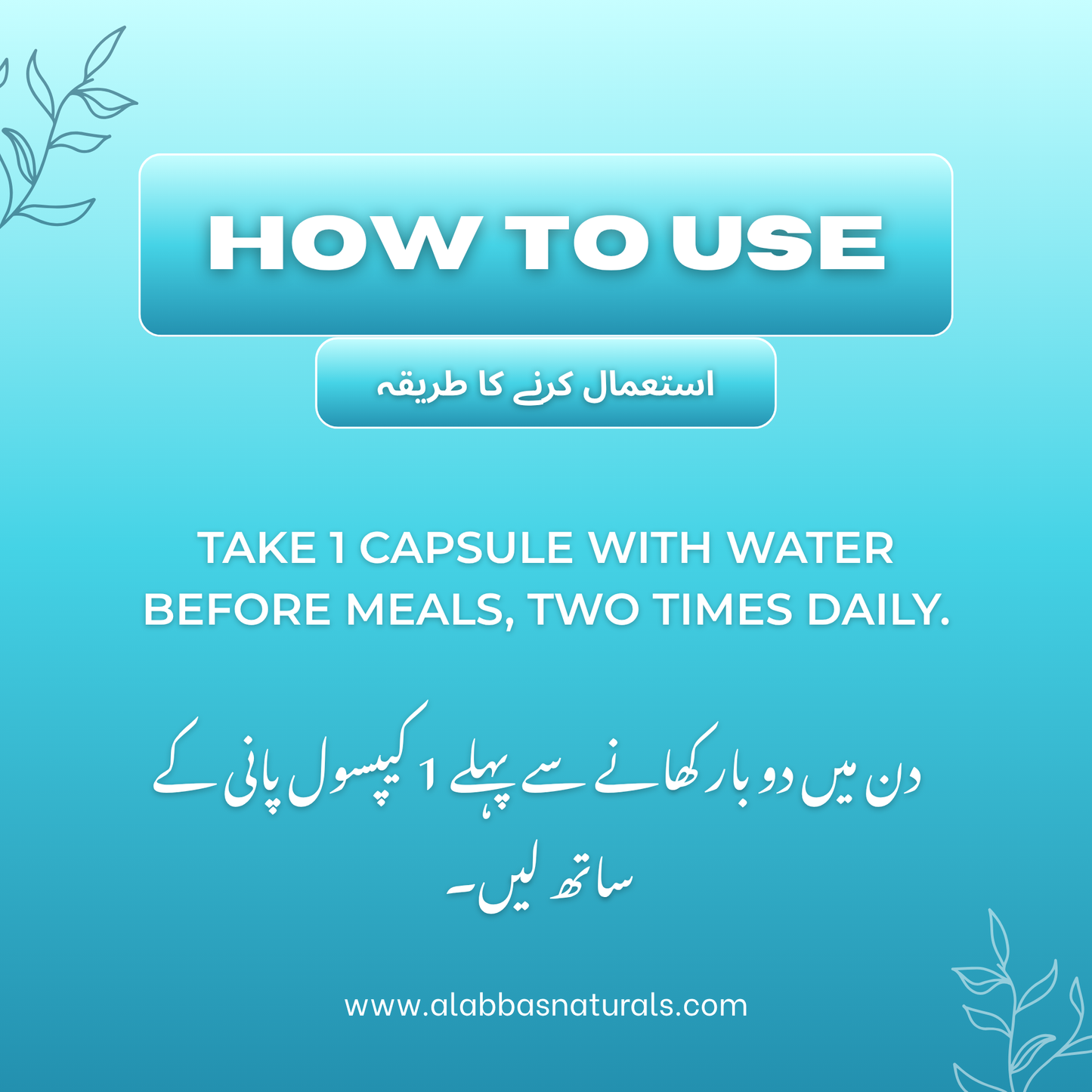 HOW TO USE

استعمال کرنے کا طریقہ

TAKE 1 CAPSULE WITH WATER BEFORE MEALS, TWO TIMES DAILY.

دن میں دو بار کھانے سے پہلے 1 کیپسول پانی کے ساتھ لیں۔

www.alabbasnaturals.com