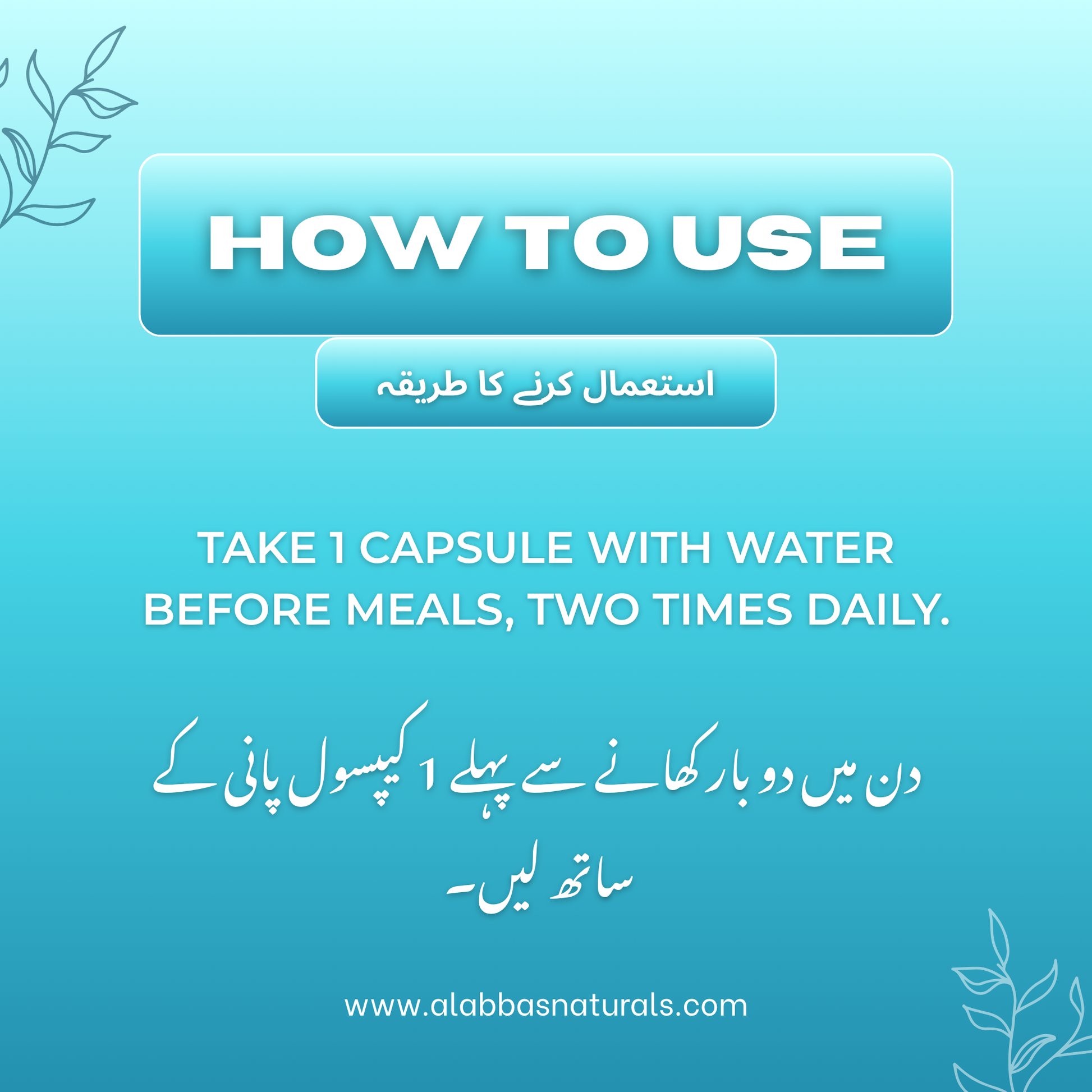 HOW TO USE

استعمال کرنے کا طریقہ

TAKE 1 CAPSULE WITH WATER BEFORE MEALS, TWO TIMES DAILY.

دن میں دو بار کھانے سے پہلے 1 کیپسول پانی کے ساتھ لیں۔

www.alabbasnaturals.com