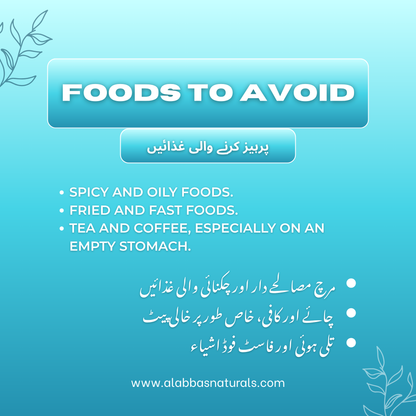 FOODS TO AVOID

پرہیز کرنے والی غذائیں

• SPICY AND OILY FOODS.
• FRIED AND FAST FOODS.
• TEA AND COFFEE, ESPECIALLY ON AN EMPTY STOMACH.

• مرچ مصالحے دار اور چکنائی والی غذائیں
• چائے اور کافی، خاص طور پر خالی پیٹ
• تلی ہوئی اور فاسٹ فوڈ اشیاء

www.alabbasnaturals.com