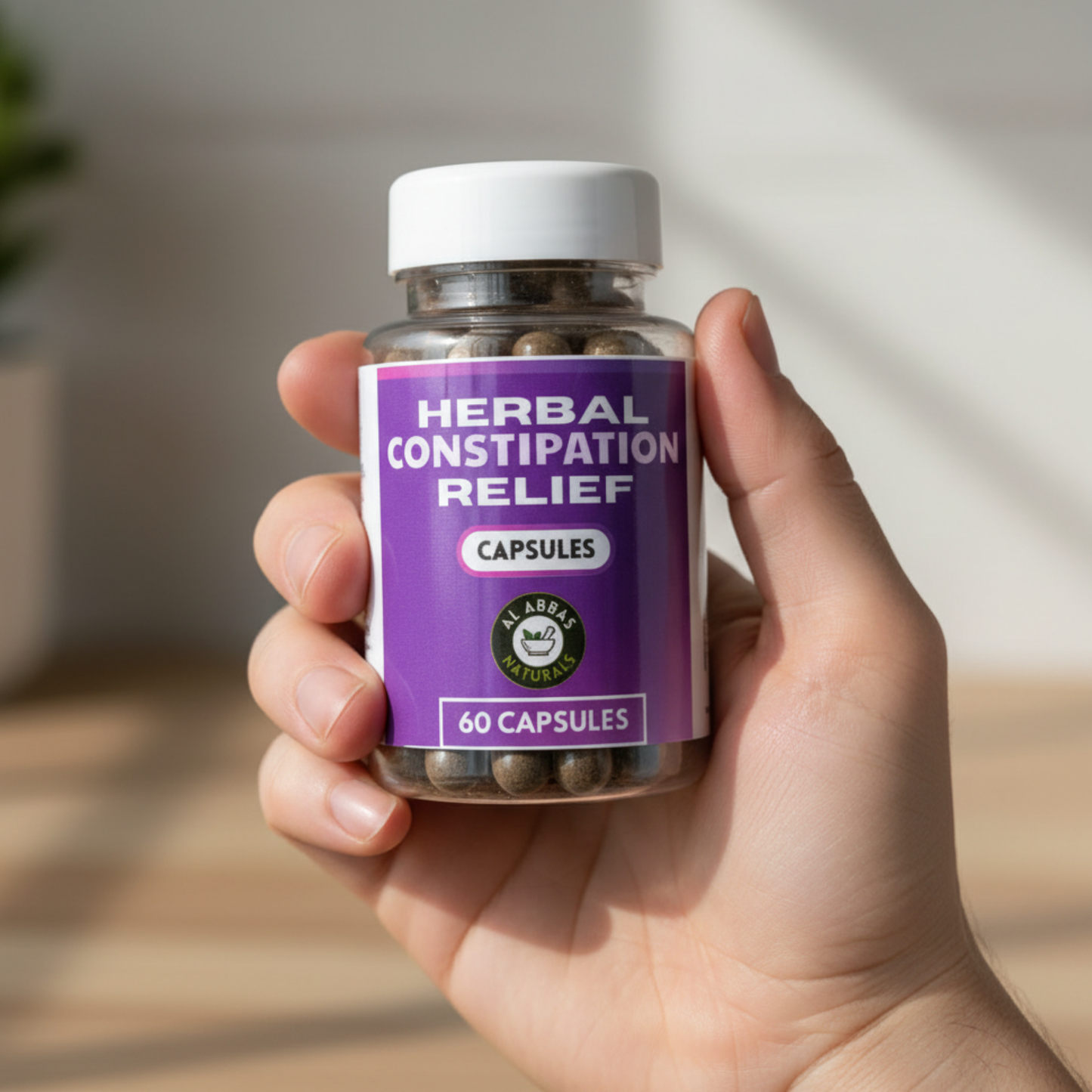 HERBAL CONSTIPATION RELIEF

CAPSULES

AL ABBAS NATURALS

60 CAPSULES