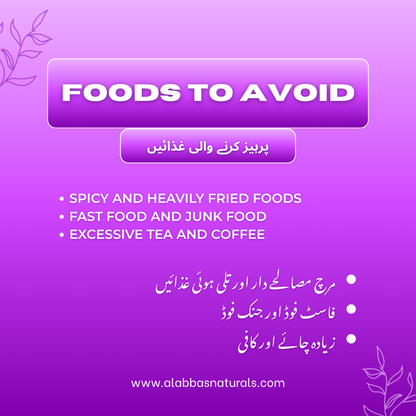 FOODS TO AVOID

پرہیز کرنے والی غذائیں

• SPICY AND HEAVILY FRIED FOODS
• FAST FOOD AND JUNK FOOD
• EXCESSIVE TEA AND COFFEE

• مرچ مصالحے دار اور تلی ہوئی غذائیں
• فاسٹ فوڈ اور جنک فوڈ
• زیادہ چائے اور کافی

www.alabbasnaturals.com