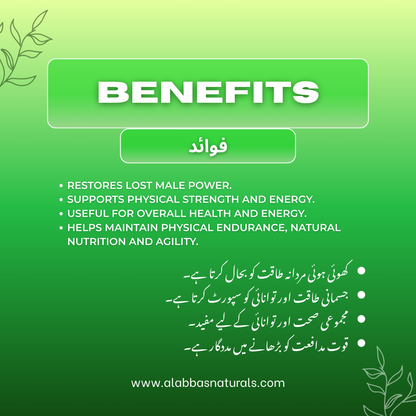 BENEFITS

فوائد

• RESTORES LOST MALE POWER.
• SUPPORTS PHYSICAL STRENGTH AND ENERGY.
• USEFUL FOR OVERALL HEALTH AND ENERGY.
• HELPS MAINTAIN PHYSICAL ENDURANCE, NATURAL NUTRITION AND AGILITY.

• کھوئی ہوئی مردانہ طاقت کو بحال کرتا ہے۔
• جسمانی طاقت اور توانائی کو سپورٹ کرتا ہے۔
• مجموعی صحت اور توانائی کے لیے مفید۔
• قوت مدافعت کو بڑھانے میں مددگار ہے۔

www.alabbasnaturals.com