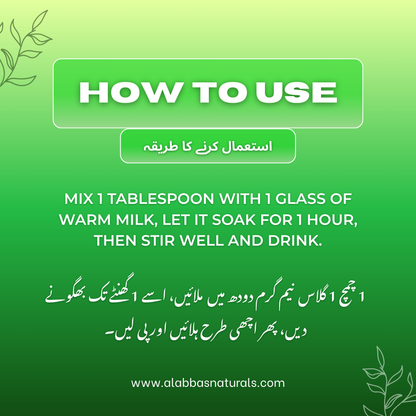 HOW TO USE

استعمال کرنے کا طریقہ

MIX 1 TABLESPOON WITH 1 GLASS OF WARM MILK, LET IT SOAK FOR 1 HOUR, THEN STIR WELL AND DRINK.

1 چمچ 1 گلاس نیم گرم دودھ میں ملائیں، اسے 1 گھنٹے تک بھگونے دیں، پھر اچھی طرح ہلائیں اور پی لیں۔

www.alabbasnaturals.com