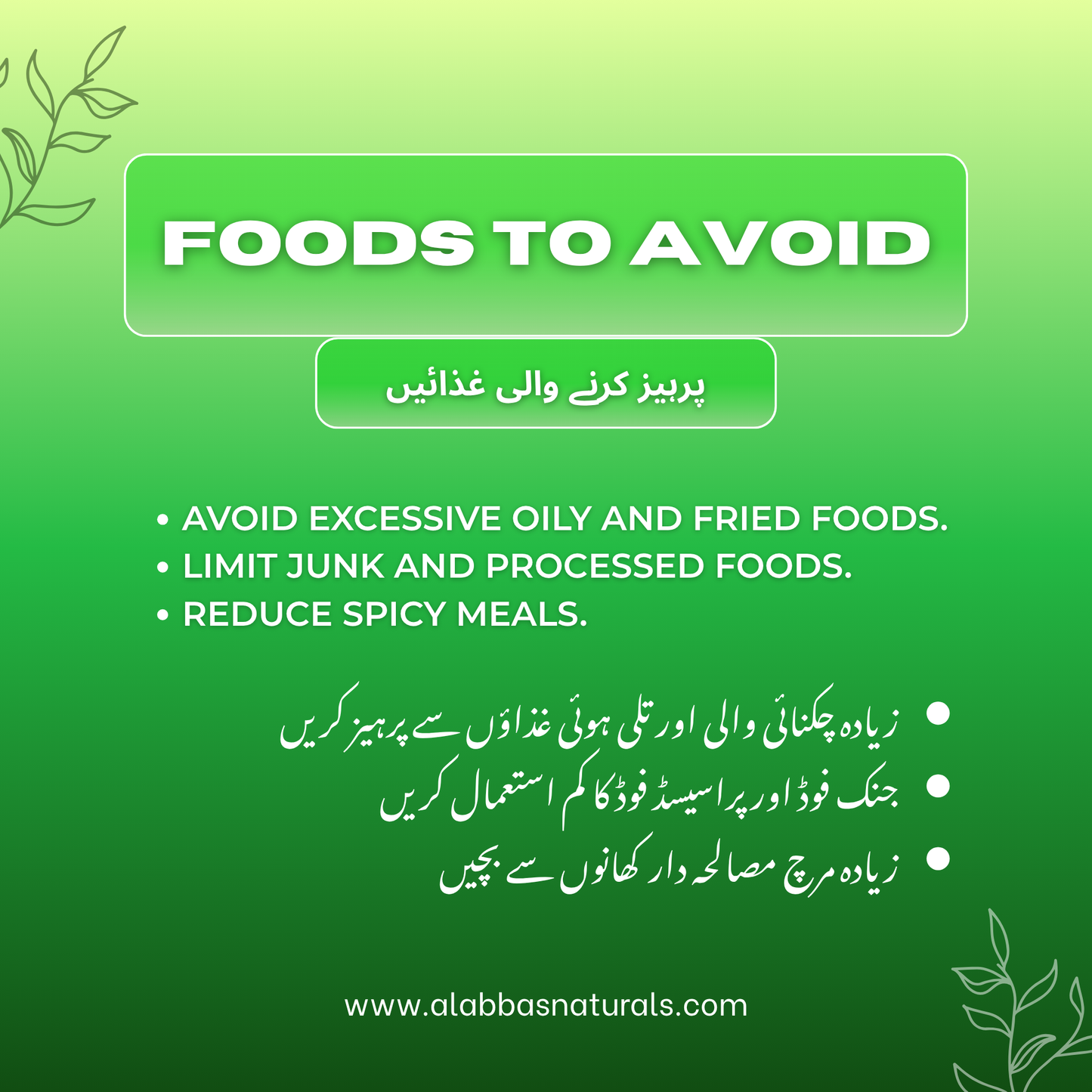 FOODS TO AVOID

پرہیز کرنے والی غذائیں

• AVOID EXCESSIVE OILY AND FRIED FOODS.
• LIMIT JUNK AND PROCESSED FOODS.
• REDUCE SPICY MEALS.

• زیادہ چکنائی والی اور تلی ہوئی غذاؤں سے پرہیز کریں
• جنک فوڈ اور پراسیسڈ فوڈ کا کم استعمال کریں
• زیادہ مرچ مصالحہ دار کھانوں سے بچیں

www.alabbasnaturals.com