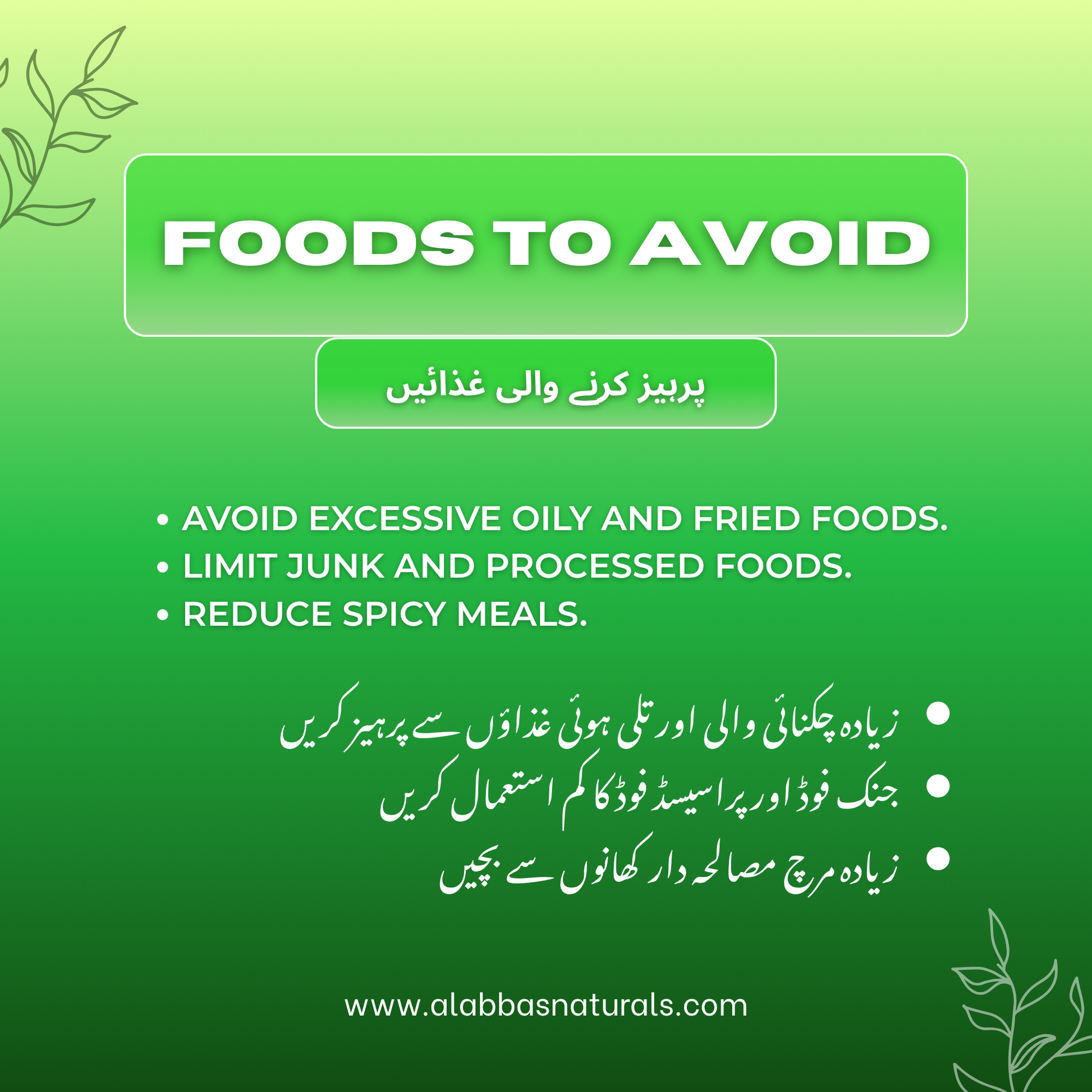 FOODS TO AVOID

پرہیز کرنے والی غذائیں

• AVOID EXCESSIVE OILY AND FRIED FOODS.
• LIMIT JUNK AND PROCESSED FOODS.
• REDUCE SPICY MEALS.

• زیادہ چکنائی والی اور تلی ہوئی غذاؤں سے پرہیز کریں
• جنک فوڈ اور پراسیسڈ فوڈ کا کم استعمال کریں
• زیادہ مرچ مصالحہ دار کھانوں سے بچیں

www.alabbasnaturals.com